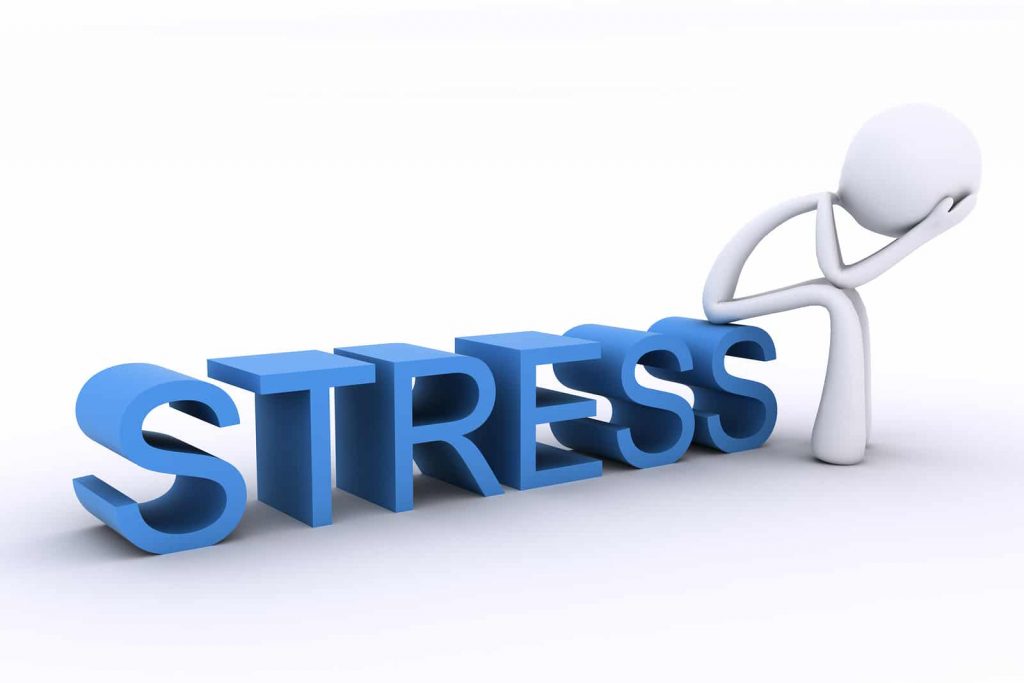 STRESS